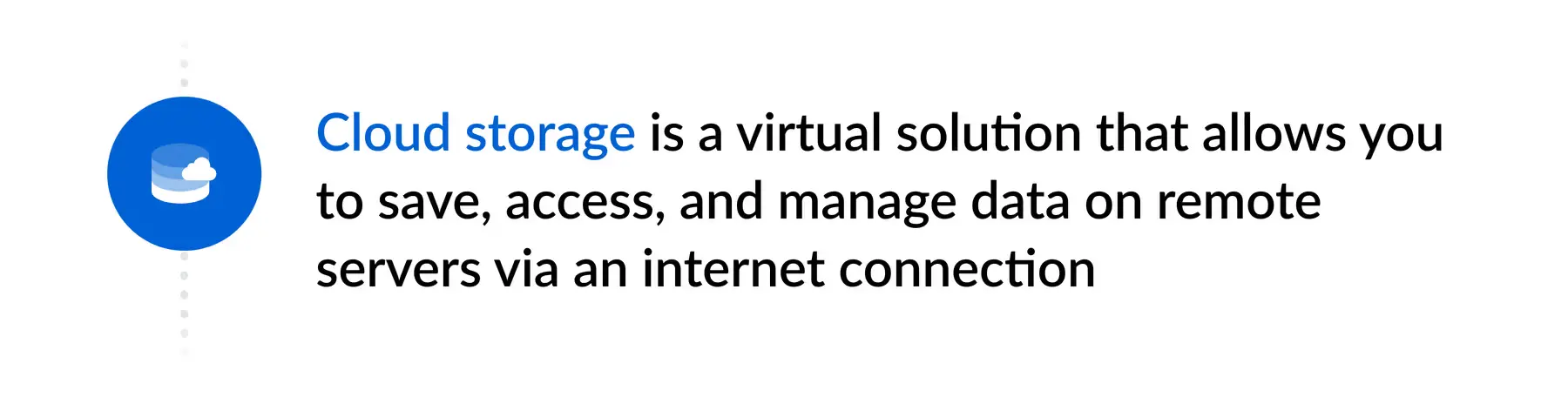 Cloud storage is a virtual solution that allows you to save, access, and manage data on remote servers via an internet connection