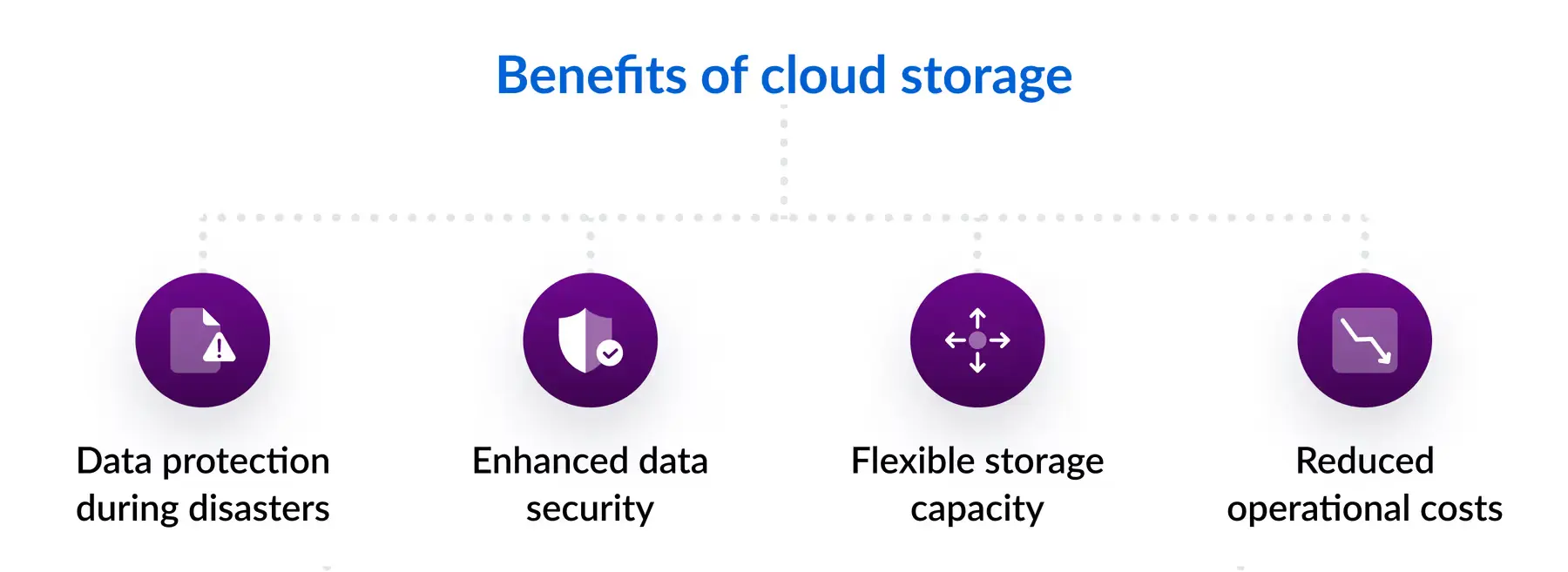 Benefits of cloud storage

Data protection during disasters

Enhanced data security

Flexible storage capacity

Reduced operational costs