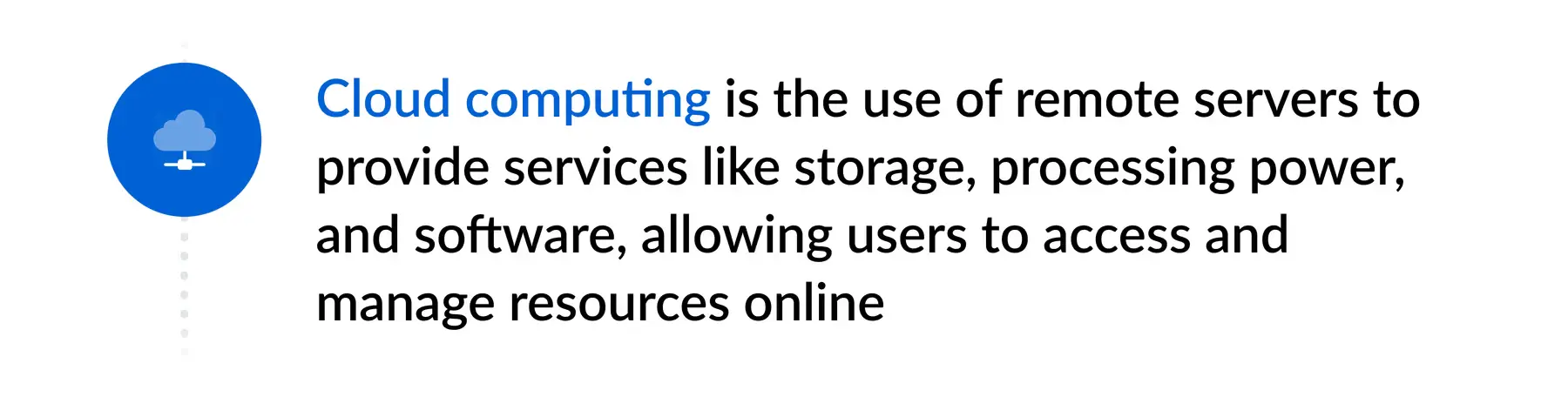 Cloud computing is the use of remote servers to provide services like storage, processing power, and software, allowing users to access and manage resources online