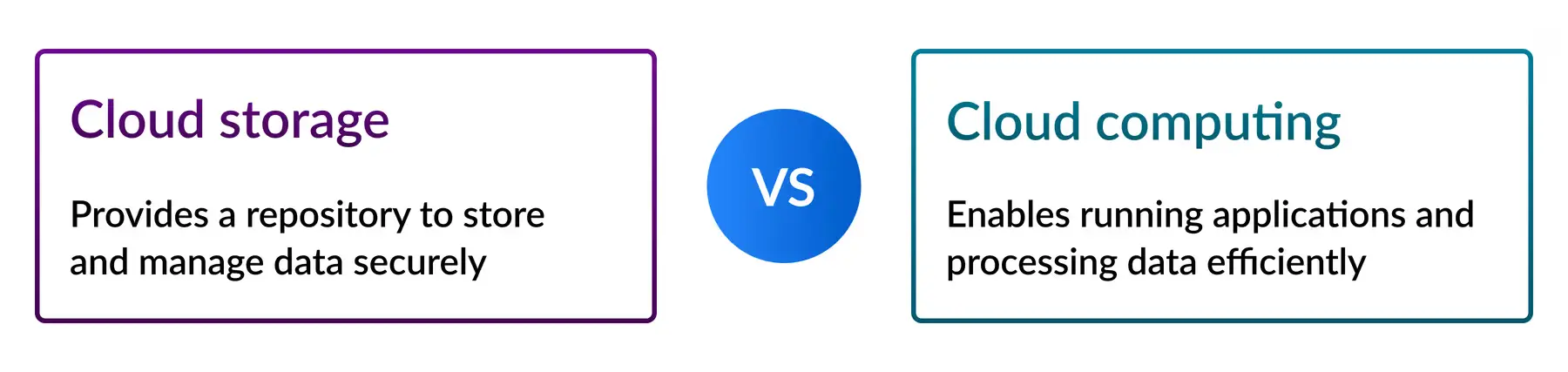 Cloud storage

Provides a repository to store and manage data securely

VS

Cloud computing

Enables running applications and processing data efficiently