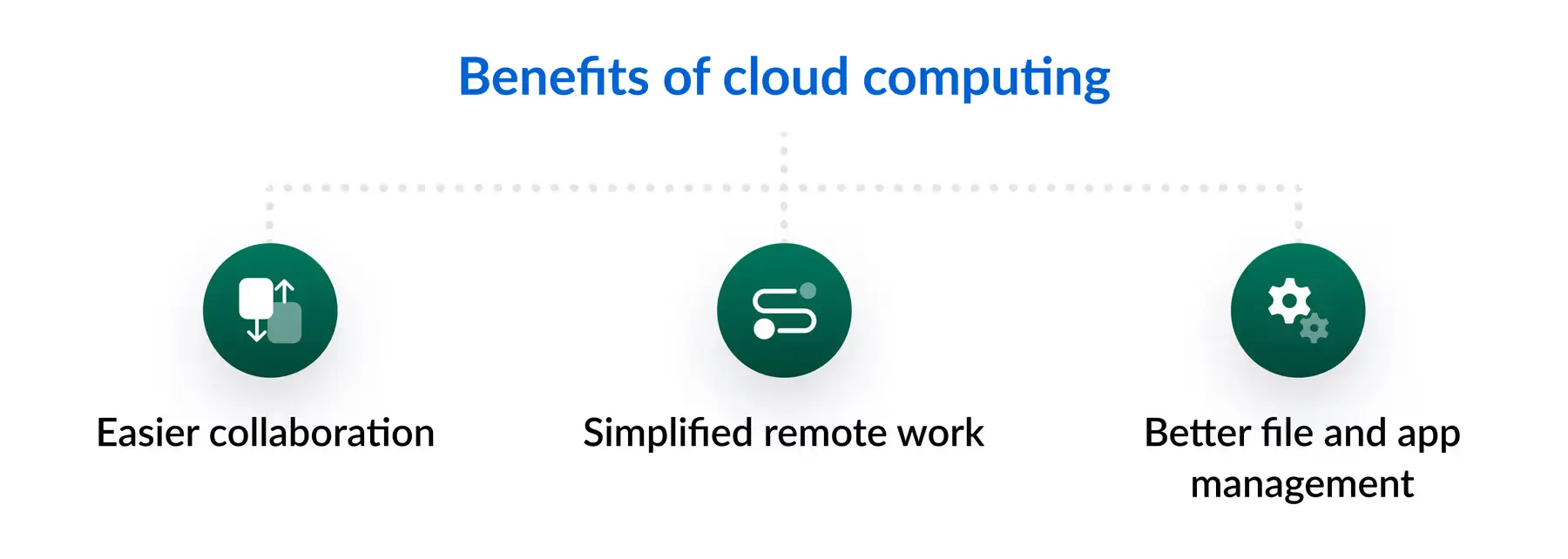 Benefits of cloud computing

Easier collaboration

Simplified remote work

Better file and app management