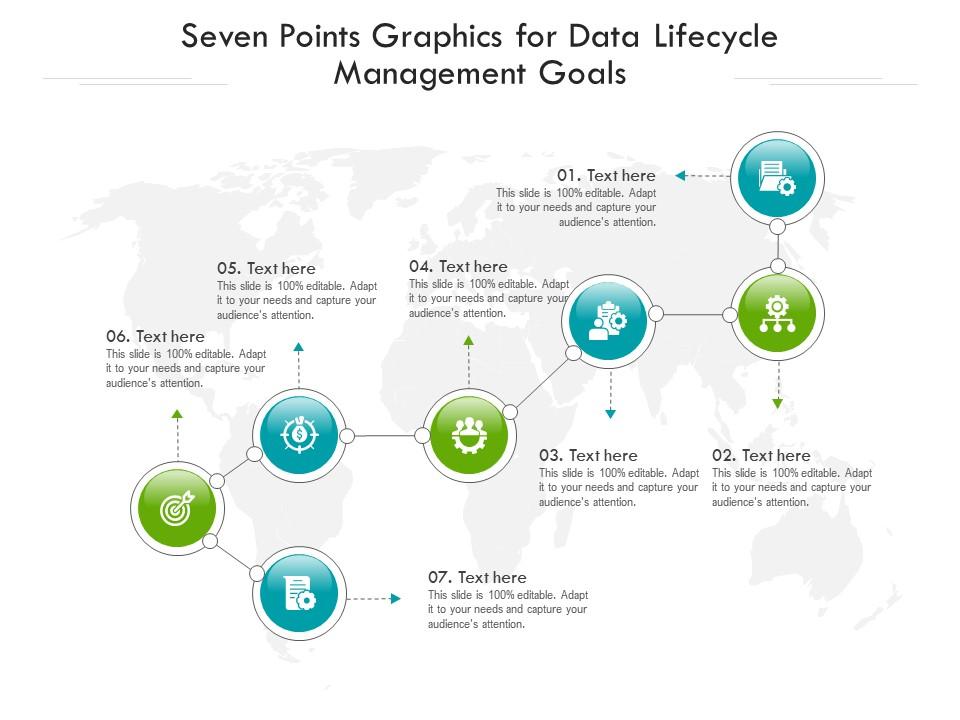 Seven Points Graphics for Data Lifecycle Management Goals

01. Text here
This slide is 100% editable. Adapt it to your needs and capture your audience's attention.

05. Text here
This slide is 100% editable. Adapt it to your needs and capture your audience's attention.

04. Text here
This slide is 100% editable. Adapt it to your needs and capture your audience's attention.

06. Text here
This slide is 100% editable. Adapt it to your needs and capture your audience's attention.

03. Text here
This slide is 100% editable. Adapt it to your needs and capture your audience's attention.

02. Text here
This slide is 100% editable. Adapt it to your needs and capture your audience's attention.

07. Text here
This slide is 100% editable. Adapt it to your needs and capture your audience's attention.