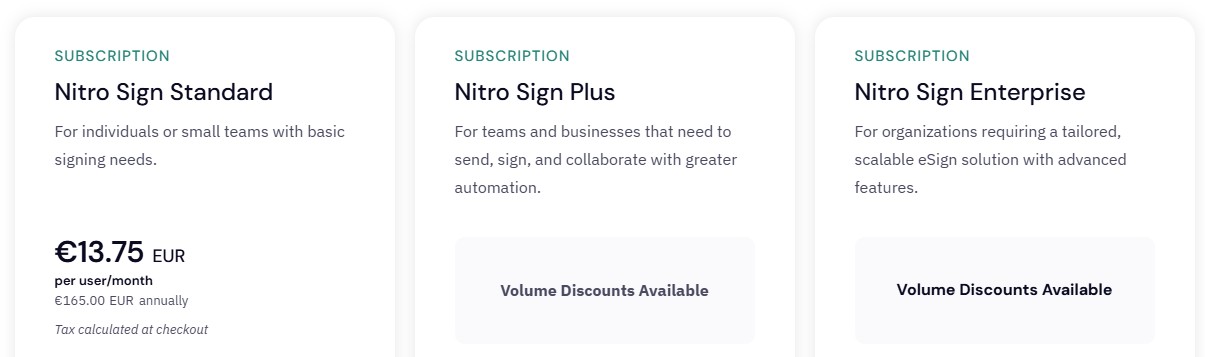 SUBSCRIPTION

Nitro Sign Standard

For individuals or small teams with basic signing needs.

€13.75 EUR

per user/month

€165.00 EUR annually

Tax calculated at checkout

SUBSCRIPTION

Nitro Sign Plus

For teams and businesses that need to send, sign, and collaborate with greater automation.

Volume Discounts Available

SUBSCRIPTION

Nitro Sign Enterprise

For organizations requiring a tailored, scalable eSign solution with advanced features.

Volume Discounts Available